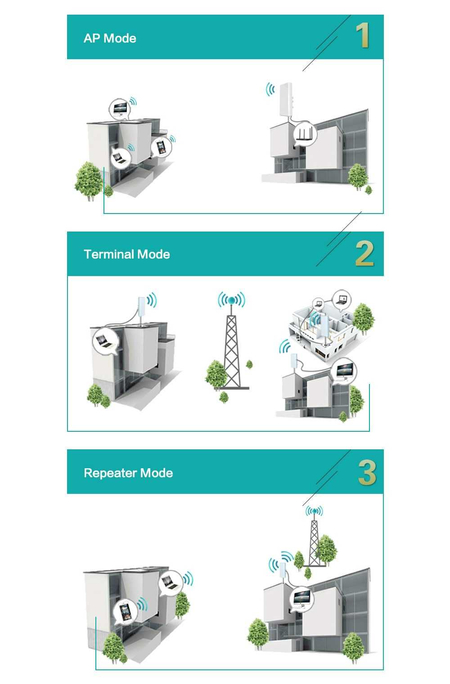 AP Mode
1

Terminal Mode
2

Repeater Mode
3