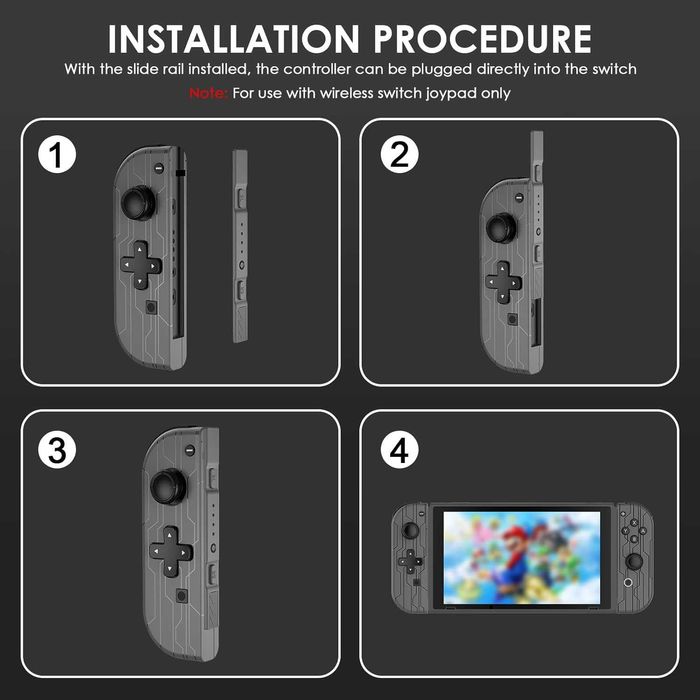 INSTALLATION PROCEDURE

With the slide rail installed, the controller can be plugged directly into the switch

Note: For use with wireless switch joypad only

1

2

3

4