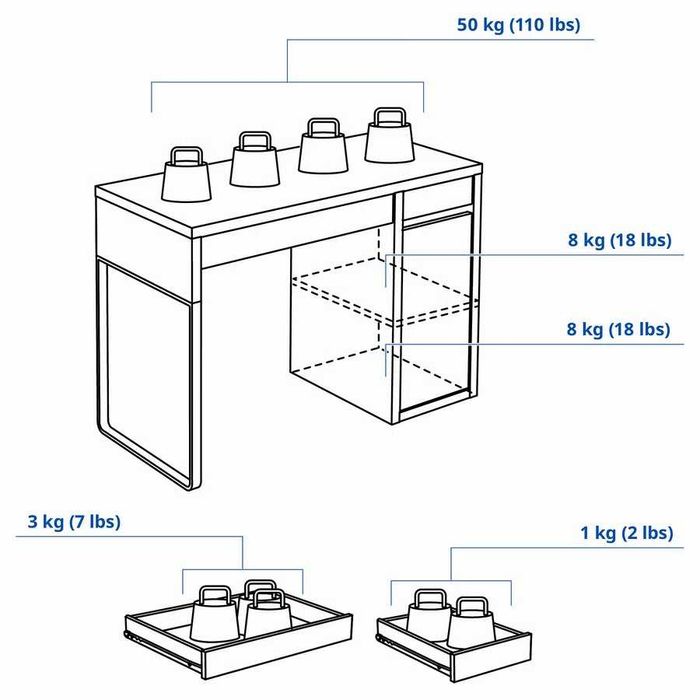 50 kg (110 lbs)

8 kg (18 lbs)

8 kg (18 lbs)

3 kg (7 lbs)

1 kg (2 lbs)