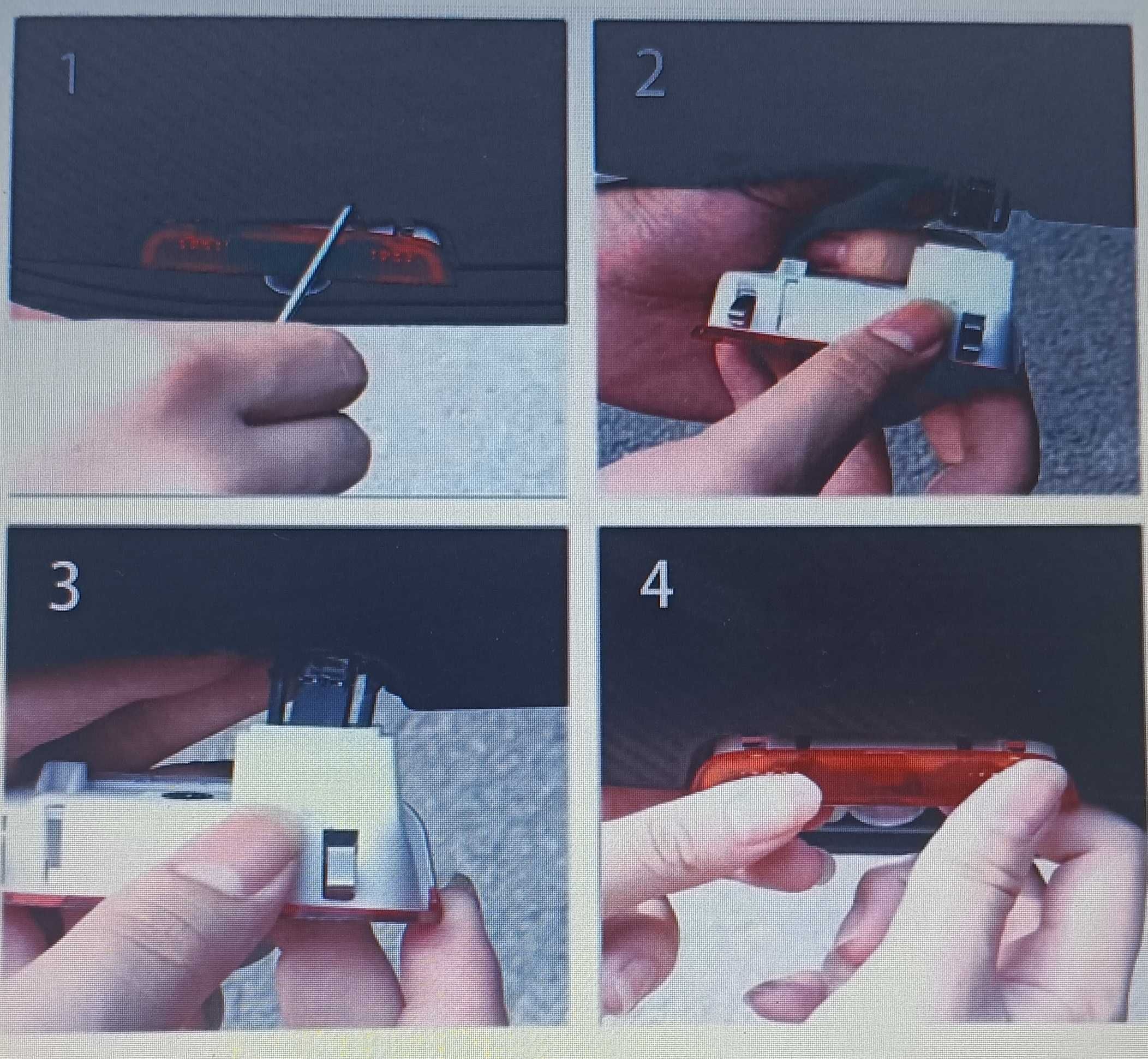 1

2

3

4