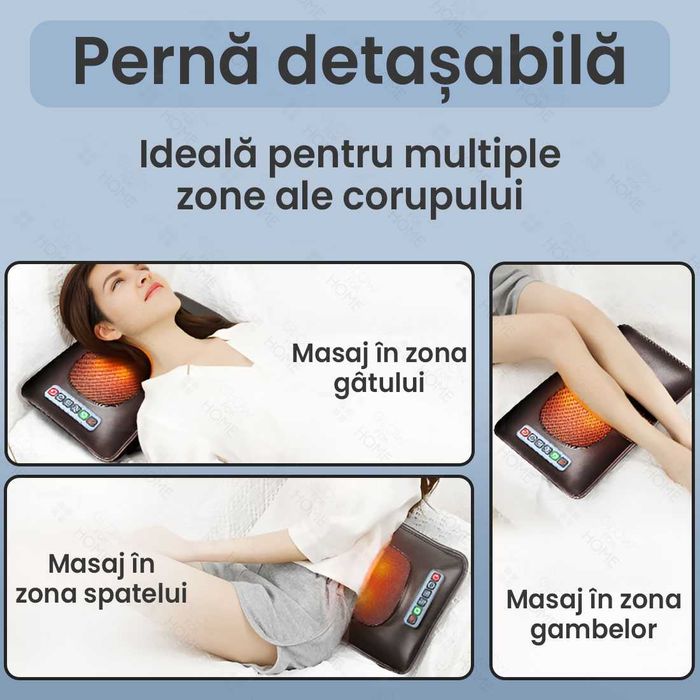 Pernă detașabilă

Ideală pentru multiple zone ale corupului

Masaj în zona gâtului

Masaj în zona spatelui

Masaj în zona gambelor