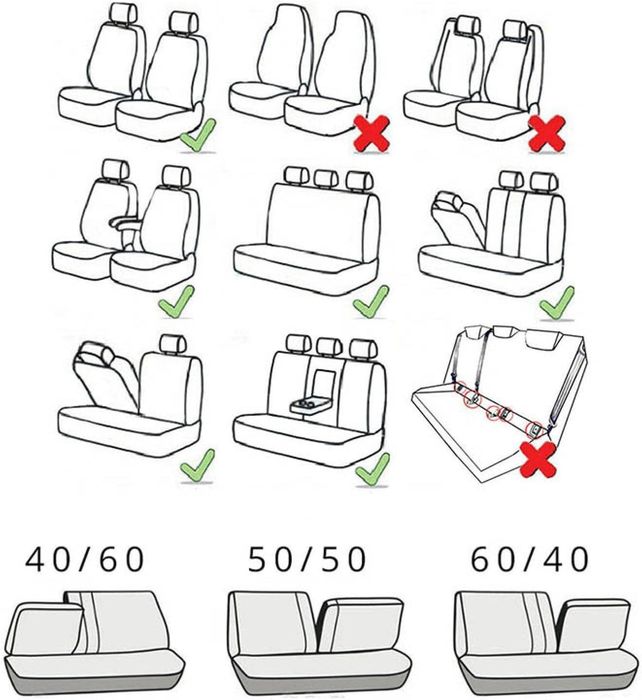 40/60

50/50

60/40