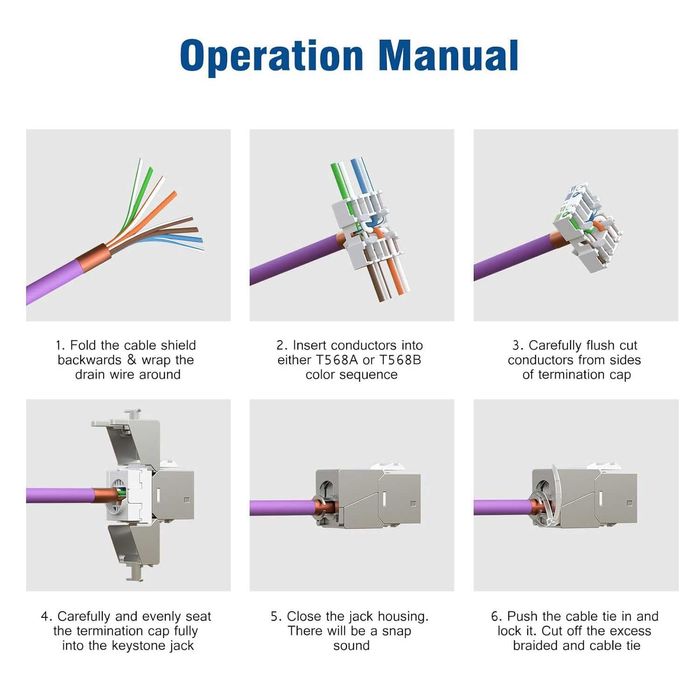 Operation Manual

1. Fold the cable shield backwards & wrap the drain wire around

2. Insert conductors into either T568A or T568B color sequence

3. Carefully flush cut conductors from sides of termination cap

4. Carefully and evenly seat the termination cap fully into the keystone jack

5. Close the jack housing. There will be a snap sound

6. Push the cable tie in and lock it. Cut off the excess braided and cable tie