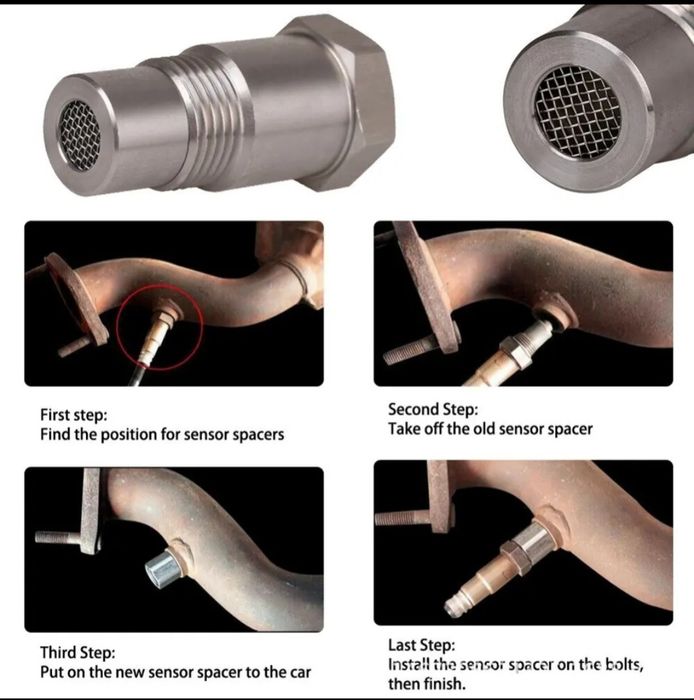 First step:
Find the position for sensor spacers

Second Step:
Take off the old sensor spacer

Third Step:
Put on the new sensor spacer to the car

Last Step:
Install the sensor spacer on the bolts, then finish.