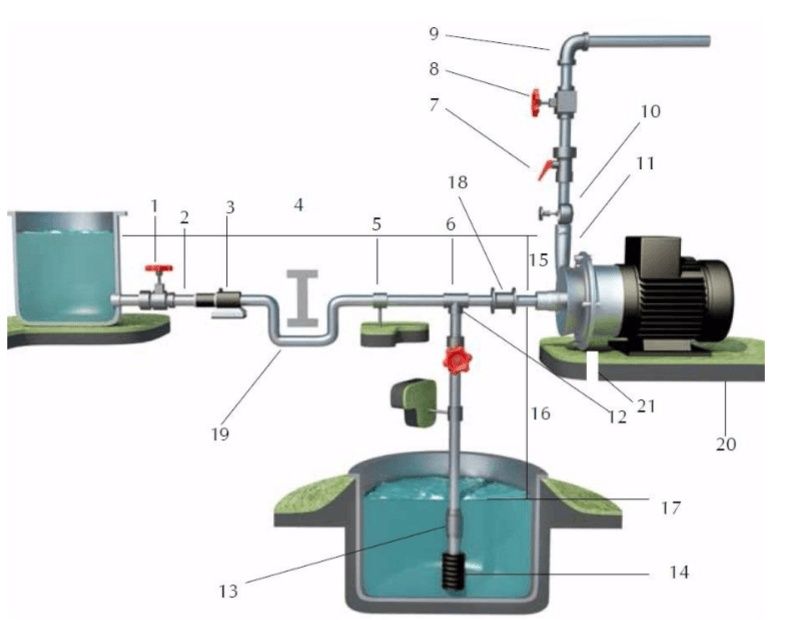 9
8
7
10
11
18
1
2
3
4
5
6
15
19
16
12
21
20
17
13
14