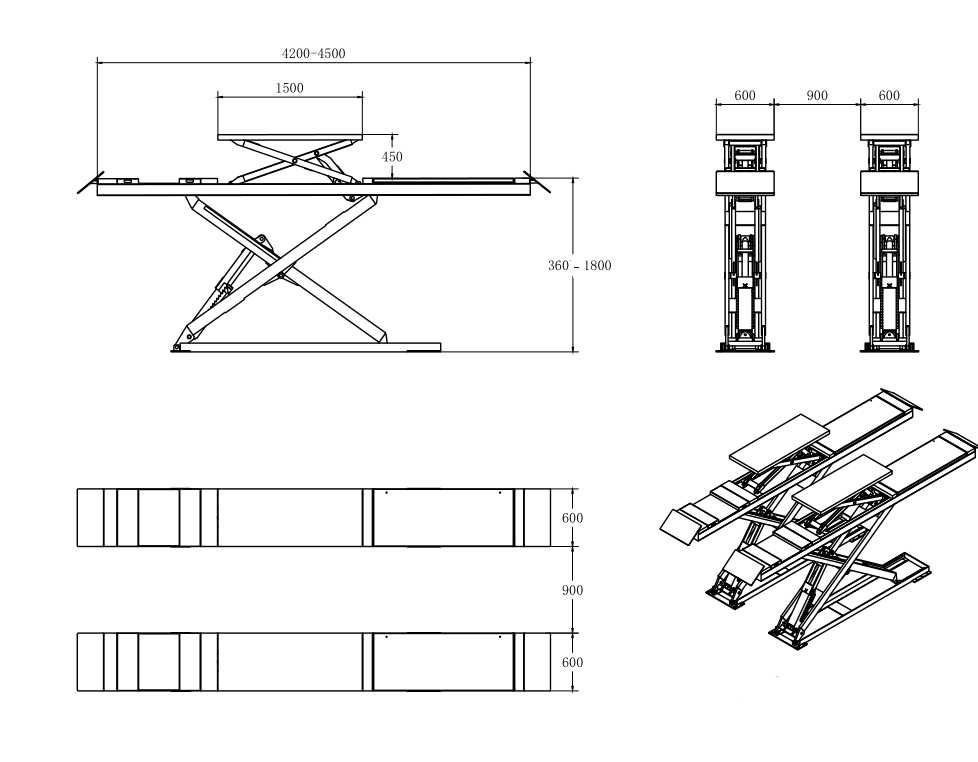 4200-4500
1500
450
360 - 1800
600
900
600
600
900
600