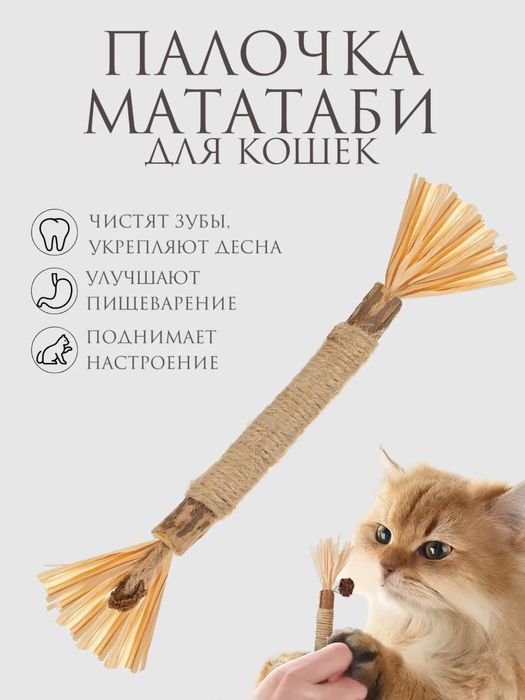 ПАЛОЧКА
МАТАТАБИ
ДЛЯ КОШЕК

ЧИСТЯТ ЗУБЫ,
УКРЕПЛЯЮТ ДЕСНА

УЛУЧШАЮТ
ПИЩЕВАРЕНИЕ

ПОДНИМАЕТ
НАСТРОЕНИЕ