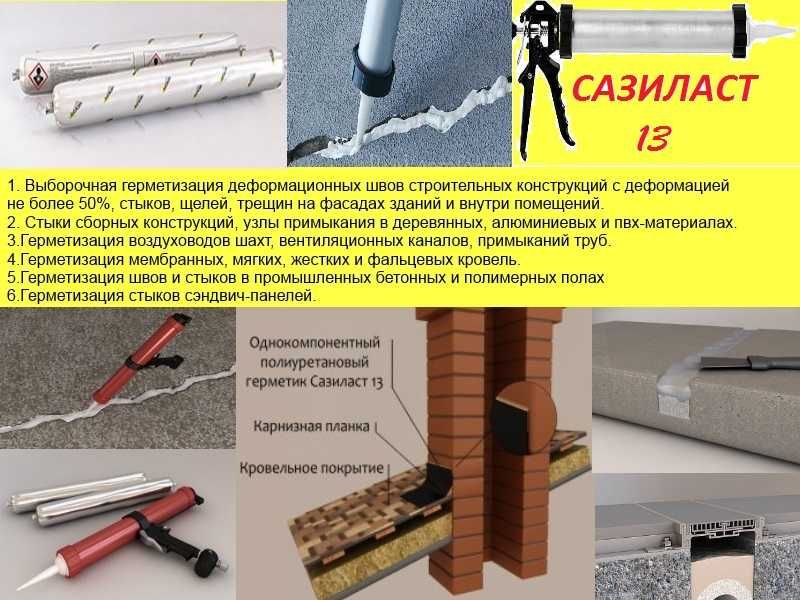 САЗИЛАСТ 13

1. Выборочная герметизация деформационных швов строительных конструкций с деформацией не более 50%, стыков, щелей, трещин на фасадах зданий и внутри помещений.
2. Стыки сборных конструкций, узлы примыкания в деревянных, алюминиевых и пвх-материалах.
3.Герметизация воздуховодов шахт, вентиляционных каналов, примыканий труб.
4.Герметизация мембранных, мягких, жестких и фальцевых кровель.
5.Герметизация швов и стыков в промышленных бетонных и полимерных полах
6.Герметизация стыков сэндвич-панелей.

Однокомпонентный полиуретановый герметик Сазиласт 13

Карнизная планка

Кровельное покрытие