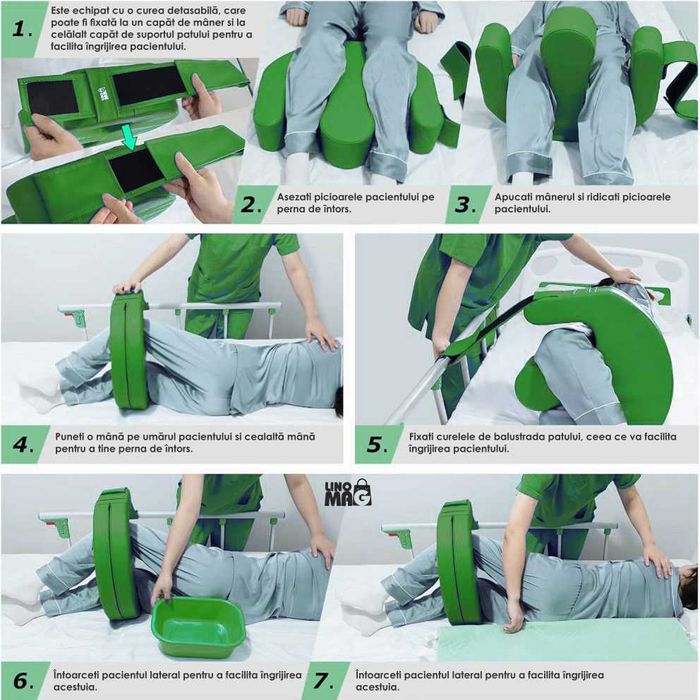 1. Este echipat cu o curea detasabilă, care poate fi fixată la un capăt de mâner si la celălalt capăt de suportul patului pentru a facilita îngrijirea pacientului.

2. Asezati picioarele pacientului pe perna de întors.

3. Apucati mânerul si ridicati picioarele pacientului.

4. Puneti o mână pe umărul pacientului si cealaltă mână pentru a tine perna de întors.

5. Fixati curelele de balustrada patului, ceea ce va facilita îngrijirea pacientului.

LINO MAG

6. Întoarceti pacientul lateral pentru a facilita îngrijirea acestuia.

7. Întoarceti pacientul lateral pentru a facilita îngrijirea acestuia.