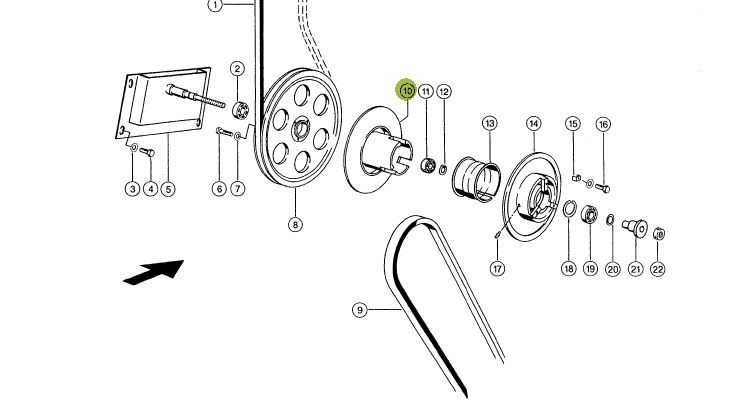 1
2
10
11
12
13
14
15
16
3
4
5
6
7
8
17
18
19
20
21
22
9