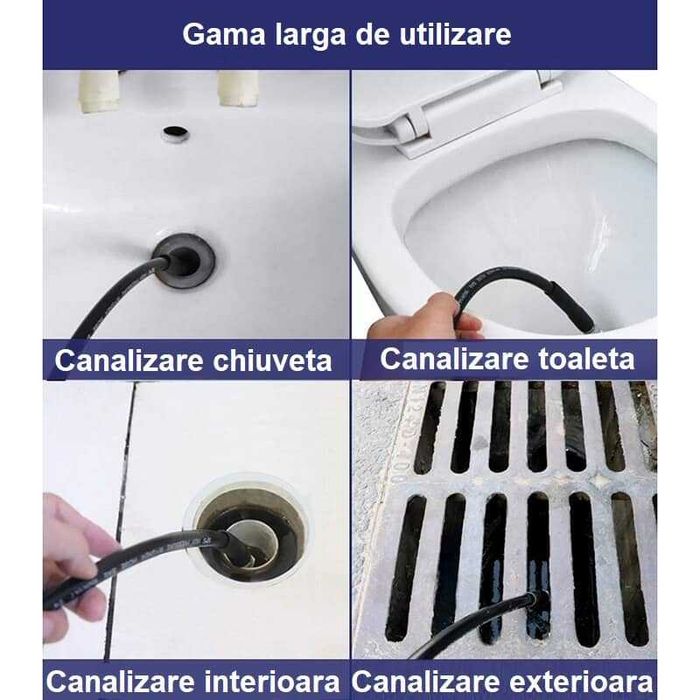 Gama larga de utilizare

Canalizare chiuveta

Canalizare toaleta

Canalizare interioara

Canalizare exterioara