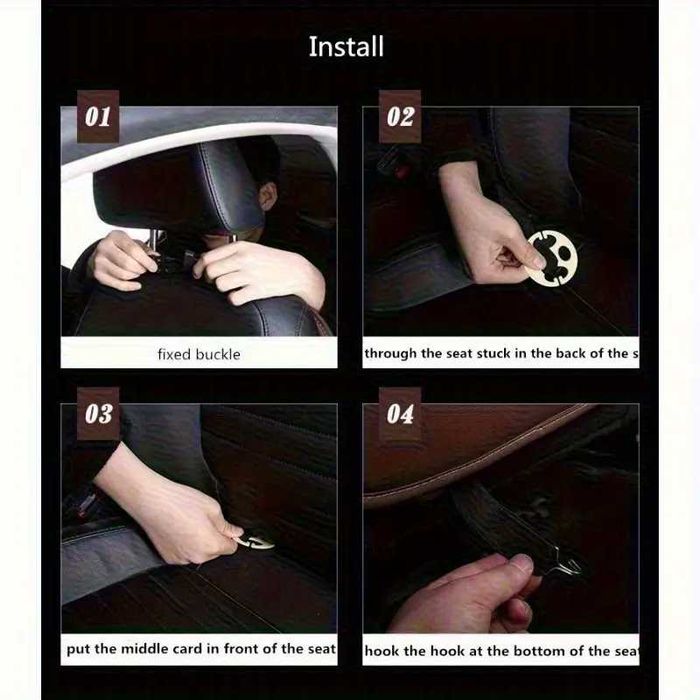 Install

01

fixed buckle

02

through the seat stuck in the back of the s

03

put the middle card in front of the seat

04

hook the hook at the bottom of the sea