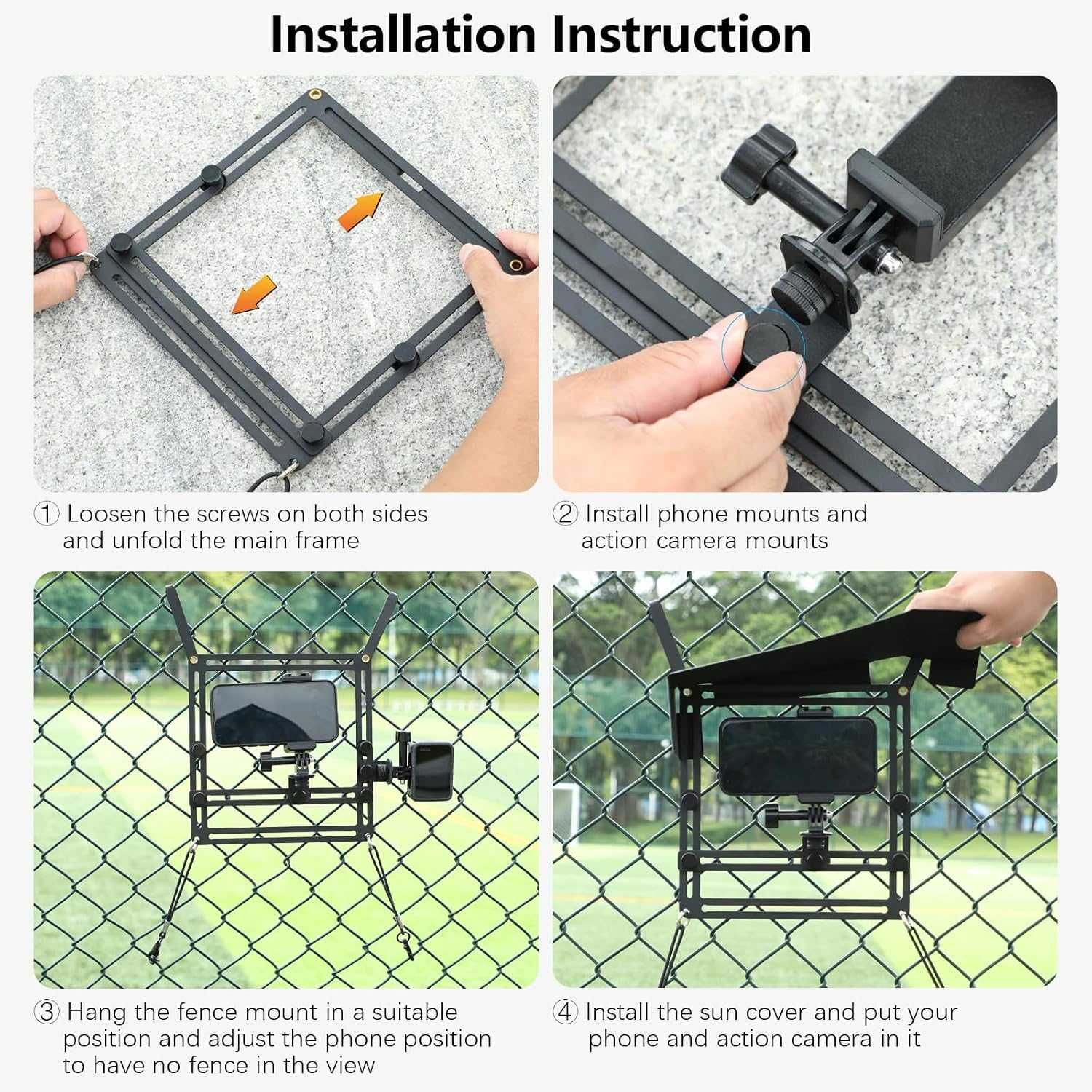 Installation Instruction

① Loosen the screws on both sides and unfold the main frame

② Install phone mounts and action camera mounts

③ Hang the fence mount in a suitable position and adjust the phone position to have no fence in the view

④ Install the sun cover and put your phone and action camera in it