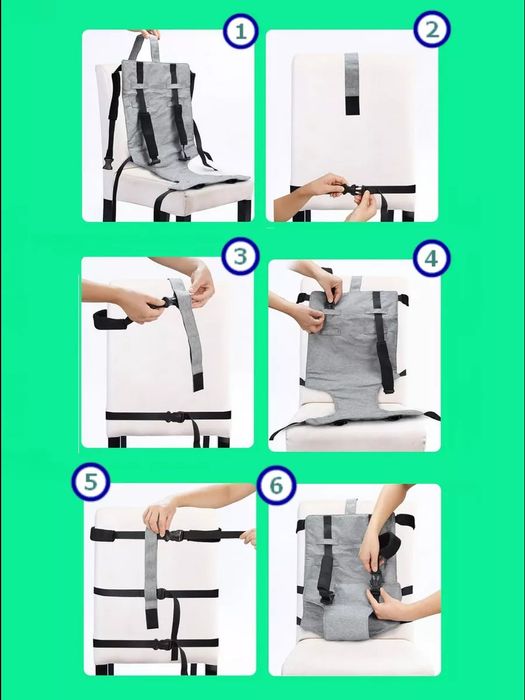 1

2

3

4

5

6