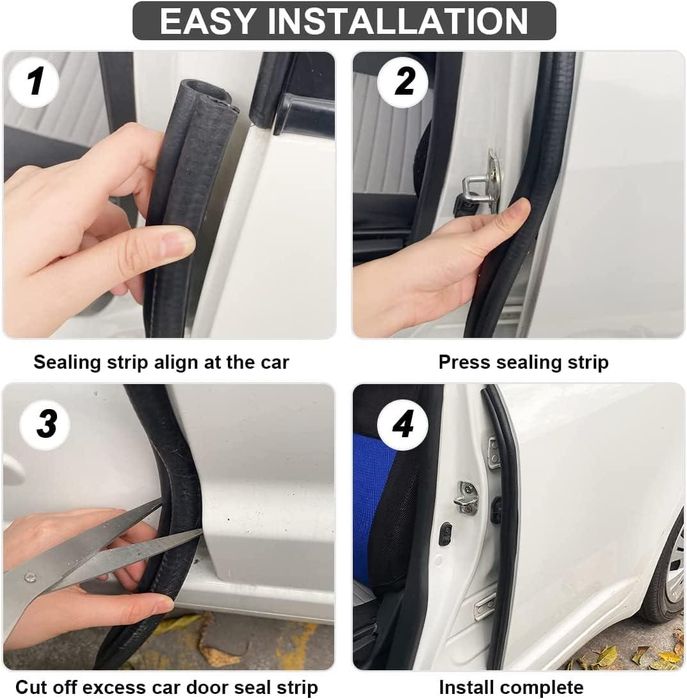 EASY INSTALLATION

1

Sealing strip align at the car

2

Press sealing strip

3

Cut off excess car door seal strip

4

Install complete