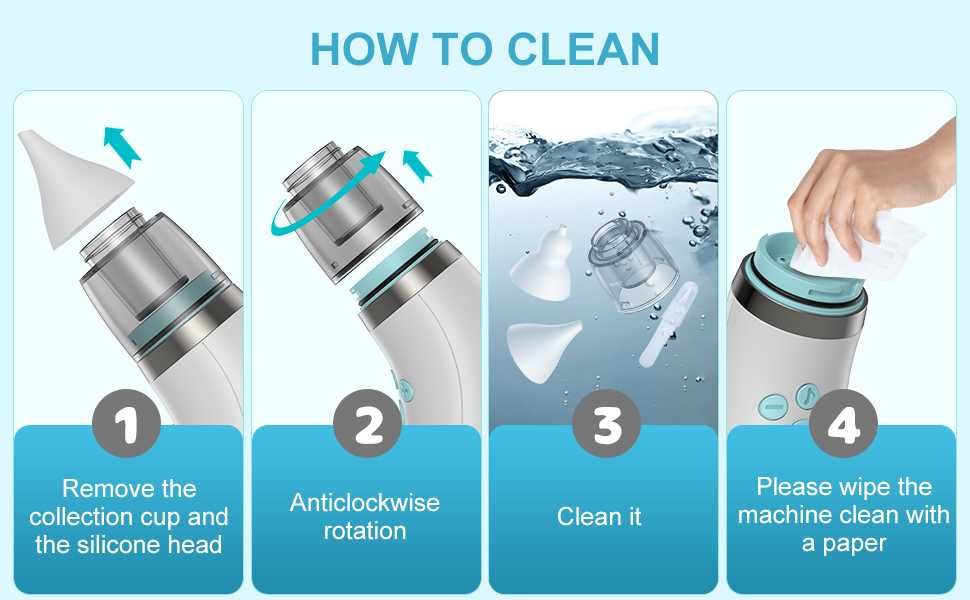 HOW TO CLEAN

1
Remove the collection cup and the silicone head

2
Anticlockwise rotation

3
Clean it

4
Please wipe the machine clean with a paper