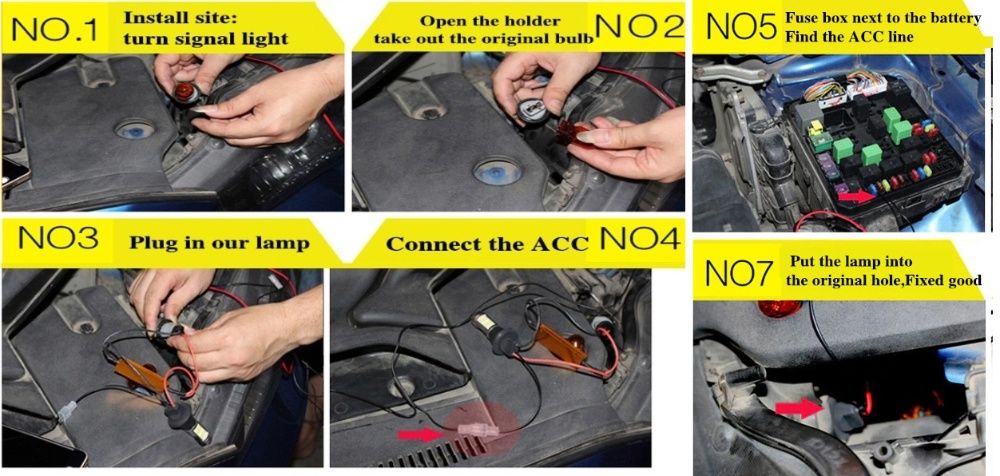 NO.1 Install site: turn signal light

Open the holder take out the original bulb NO2

NO5 Fuse box next to the battery Find the ACC line

NO3 Plug in our lamp

Connect the ACC NO4

NO7 Put the lamp into the original hole,Fixed good