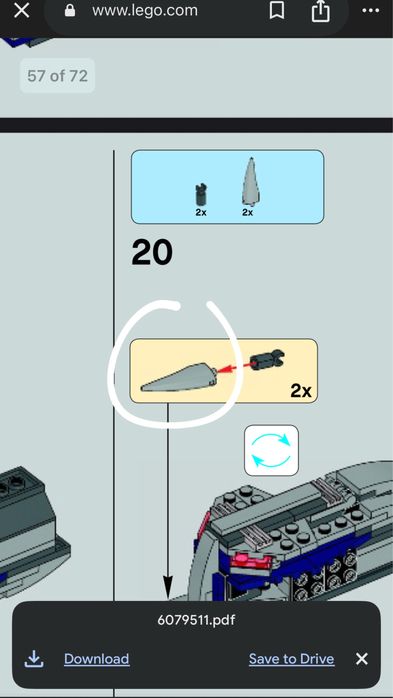 www.lego.com

57 of 72

2x 2x

20

2x

6079511.pdf

Download

Save to Drive