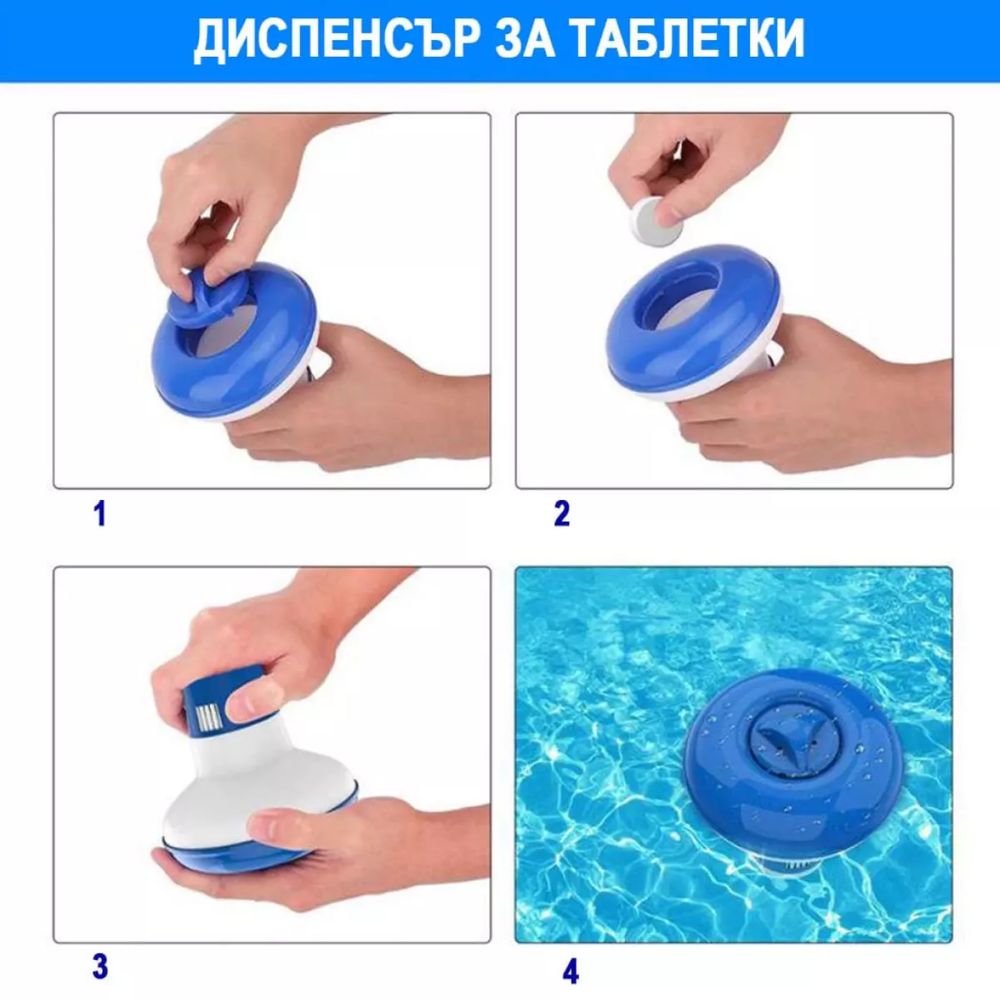 ДИСПЕНСЪР ЗА ТАБЛЕТКИ

1

2

3

4