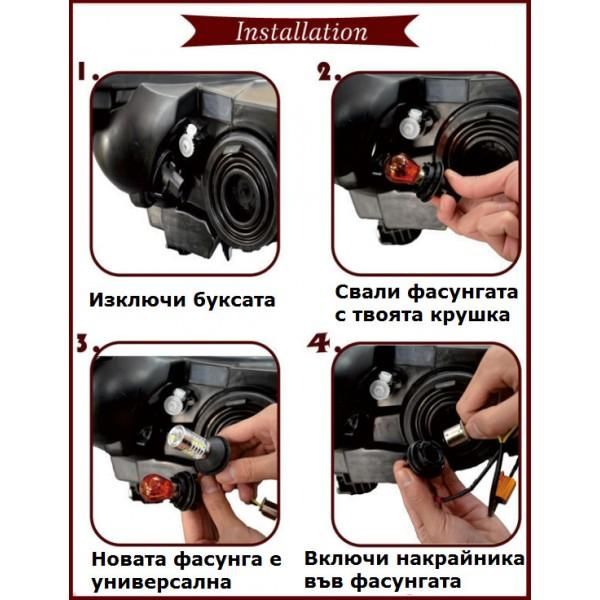 Installation

1.

Изключи буксата

2.

Свали фасунгата с твоята крушка

3.

Новата фасунга е универсална

4.

Включи накрайника във фасунгата