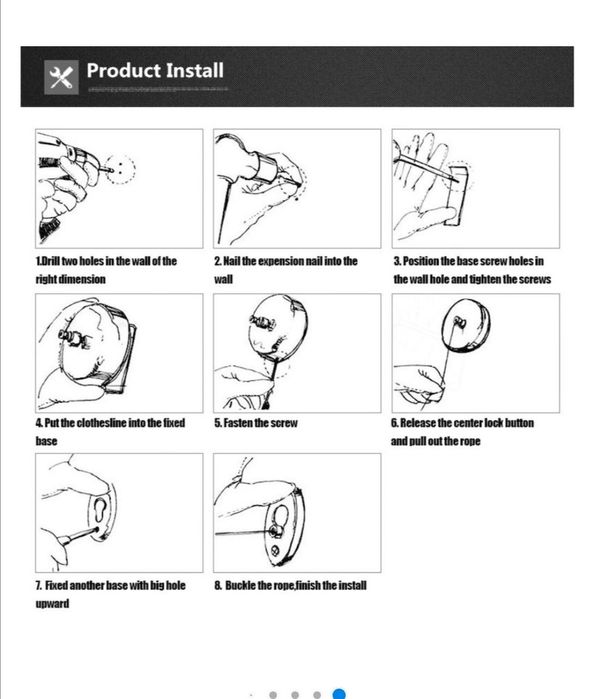 Product Install

1.Drill two holes in the wall of the right dimension

2. Nail the expension nail into the wall

3. Position the base screw holes in the wall hole and tighten the screws

4. Put the clothesline into the fixed base

5. Fasten the screw

6. Release the center lock button and pull out the rope

7. Fixed another base with big hole upward

8. Buckle the rope,finish the install