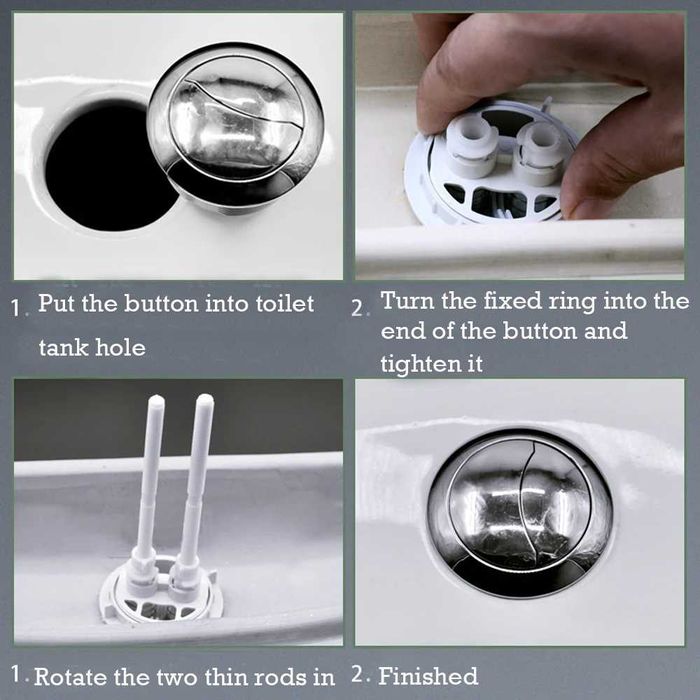 1. Put the button into toilet tank hole

2. Turn the fixed ring into the end of the button and tighten it

1. Rotate the two thin rods in

2. Finished