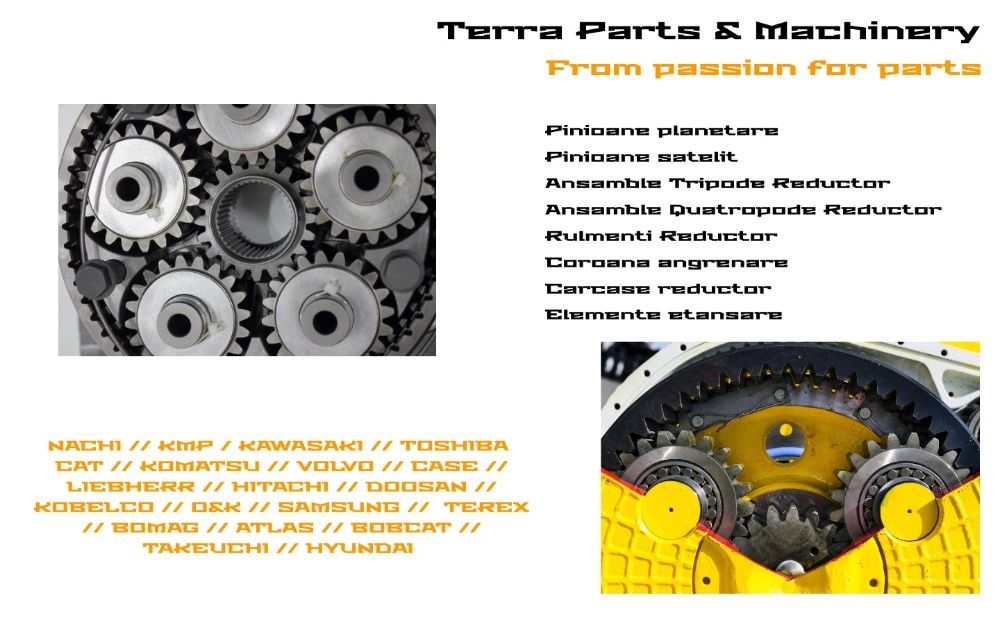 Terra Parts & Machinery
From passion for parts

Pinioane planetare
Pinioane satelit
Ansamble Tripode Reductor
Ansamble Quatropode Reductor
Rulmenti Reductor
Coroana angrenare
Carcase reductor
Elemente etansare

NACHI // KMP / KAWASAKI // TOSHIBA
CAT // KOMATSU // VOLVO // CASE //
LIEBHERR // HITACHI // DOOSAN //
KOBELCO // O&K // SAMSUNG // TEREX
// BOMAG // ATLAS // BOBCAT //
TAKEUCHI // HYUNDAI