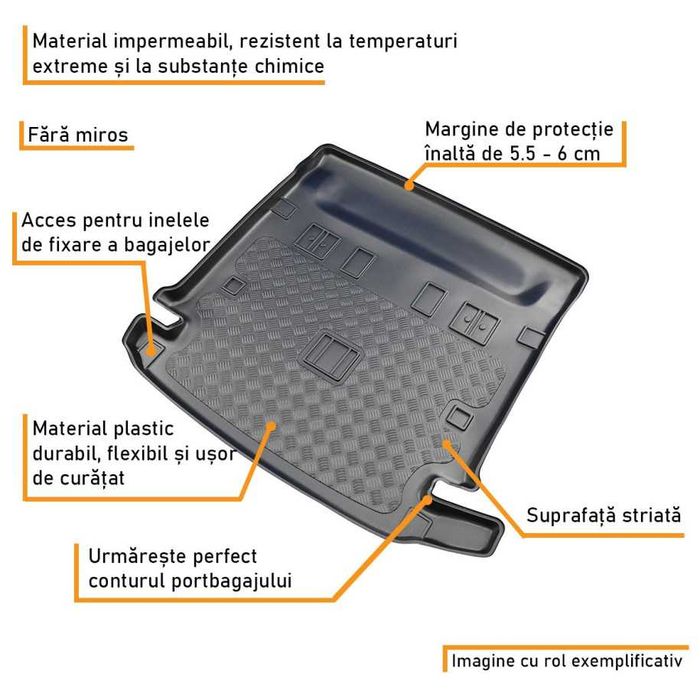 Material impermeabil, rezistent la temperaturi extreme și la substanțe chimice

Fără miros

Margine de protecție înaltă de 5.5 - 6 cm

Acces pentru inelele de fixare a bagajelor

Material plastic durabil, flexibil și ușor de curățat

Suprafață striată

Urmărește perfect conturul portbagajului

Imagine cu rol exemplificativ