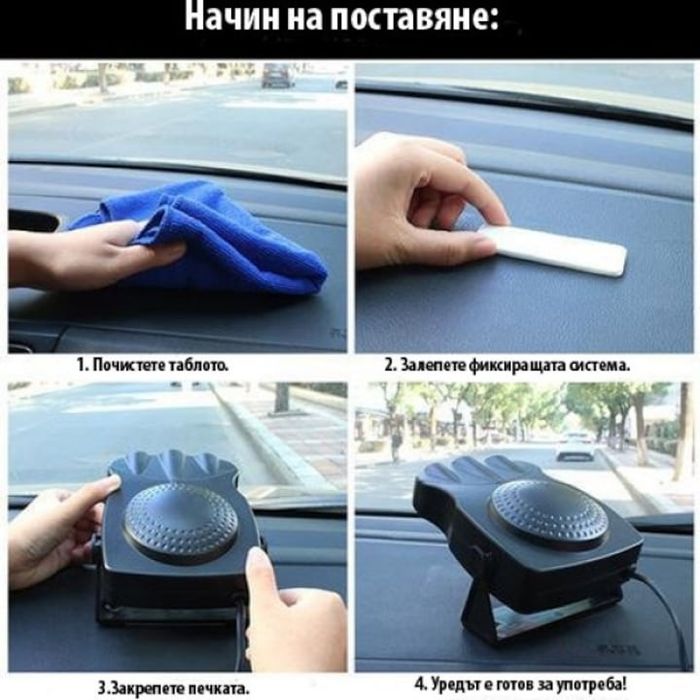 Начин на поставяне:

1. Почистете таблото.

2. Залепете фиксиращата система.

3.Закрепете печката.

4. Уредът е готов за употреба!