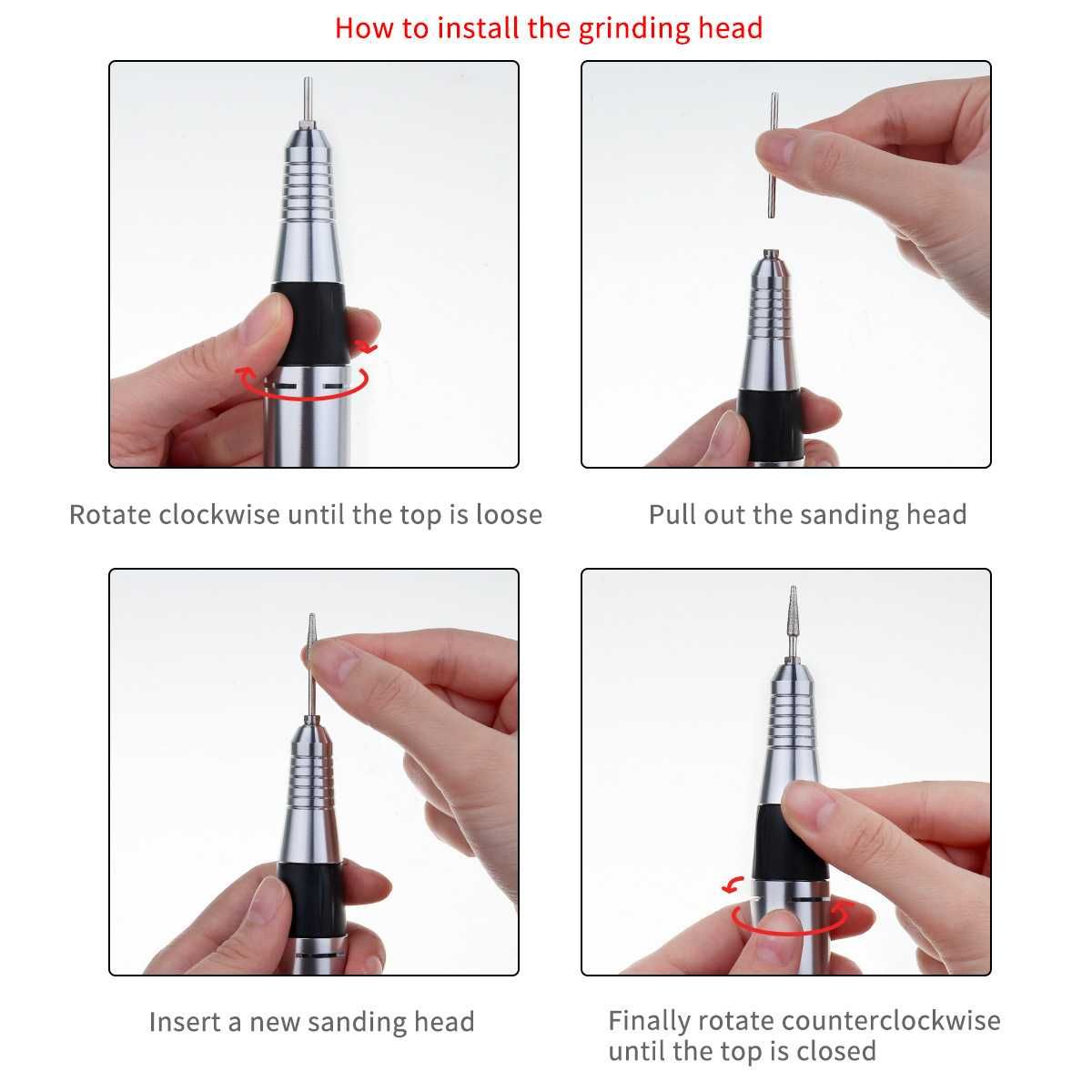 How to install the grinding head

Rotate clockwise until the top is loose

Pull out the sanding head

Insert a new sanding head

Finally rotate counterclockwise until the top is closed