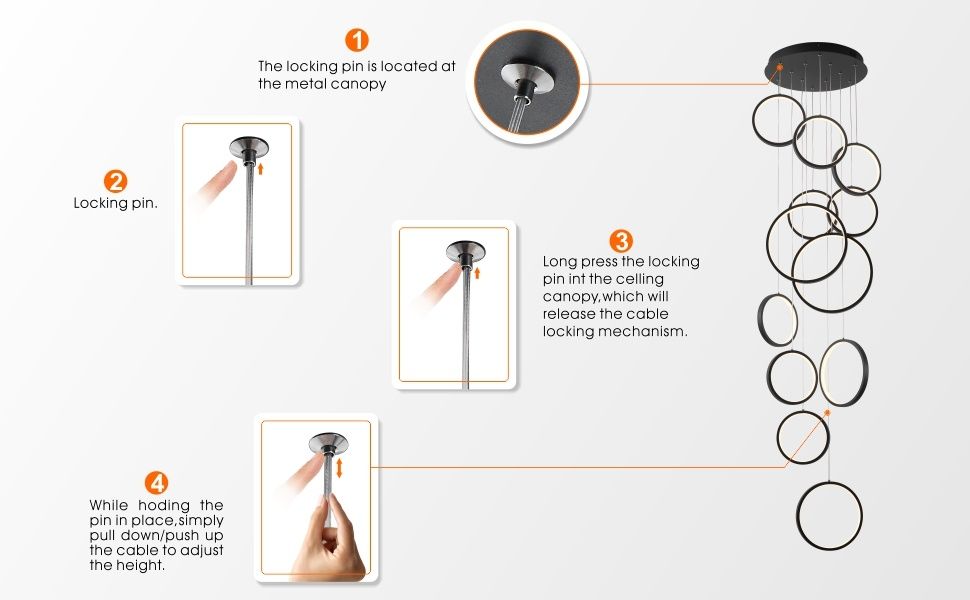 1

The locking pin is located at the metal canopy

2

Locking pin.

3

Long press the locking pin int the celling canopy,which will release the cable locking mechanism.

4

While hoding the pin in place,simply pull down/push up the cable to adjust the height.