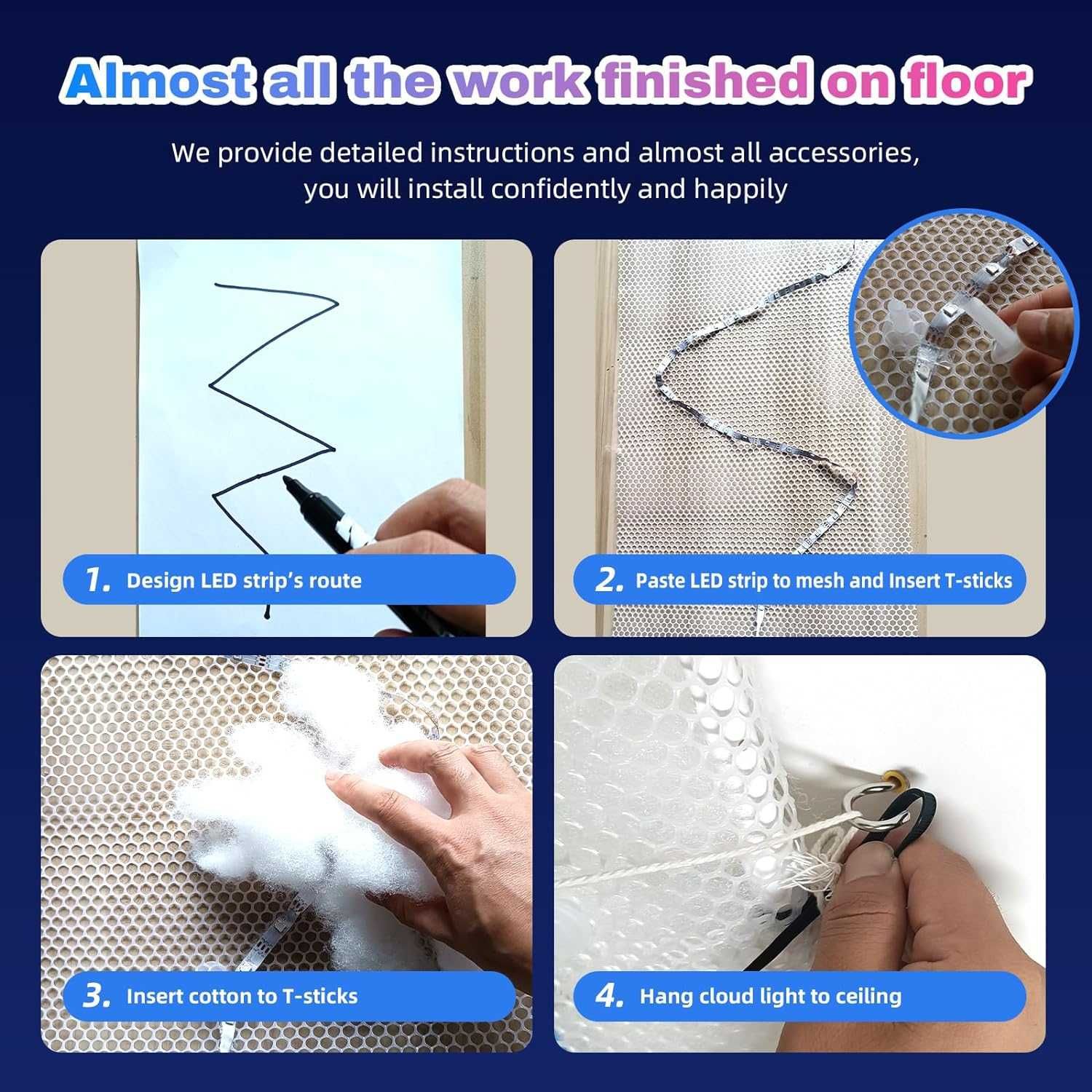 Almost all the work finished on floor

We provide detailed instructions and almost all accessories, you will install confidently and happily

1. Design LED strip's route

2. Paste LED strip to mesh and Insert T-sticks

3. Insert cotton to T-sticks

4. Hang cloud light to ceiling