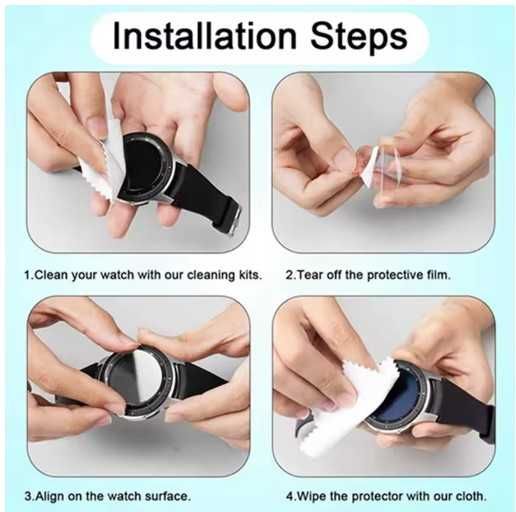 Installation Steps

1.Clean your watch with our cleaning kits.

2.Tear off the protective film.

3.Align on the watch surface.

4.Wipe the protector with our cloth.