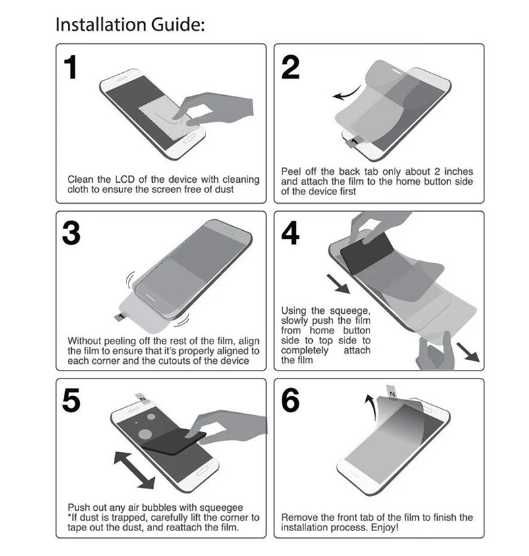 Installation Guide:

1

Clean the LCD of the device with cleaning cloth to ensure the screen free of dust

2

Peel off the back tab only about 2 inches and attach the film to the home button side of the device first

3

Without peeling off the rest of the film, align the film to ensure that it's properly aligned to each corner and the cutouts of the device

4

Using the squeege, slowly push the film from home button side to top side to completely attach the film

5

Push out any air bubbles with squeegee
*If dust is trapped, carefully lift the corner to tape out the dust, and reattach the film.

6

Remove the front tab of the film to finish the installation process. Enjoy!