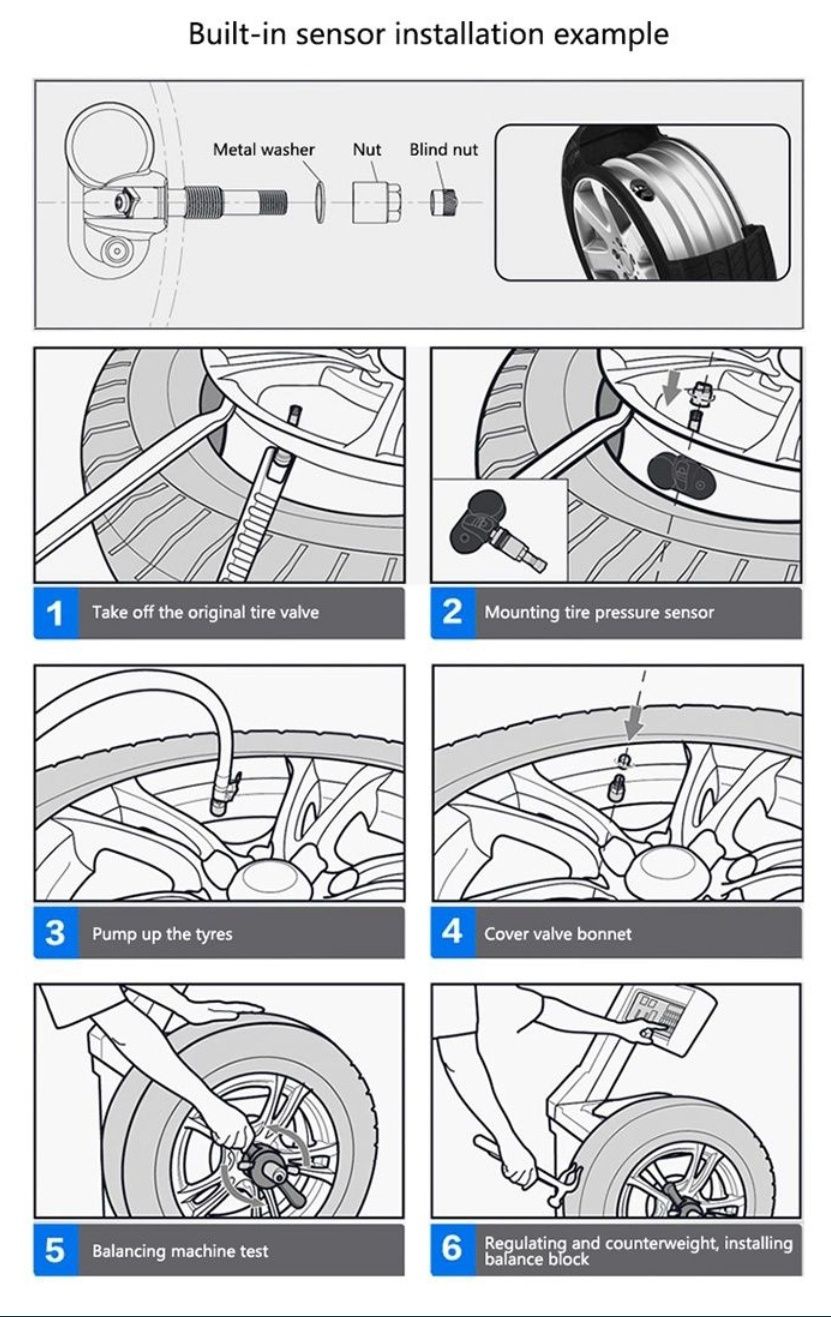 Built-in sensor installation example

Metal washer
Nut
Blind nut

1 Take off the original tire valve

2 Mounting tire pressure sensor

3 Pump up the tyres

4 Cover valve bonnet

5 Balancing machine test

6 Regulating and counterweight, installing balance block