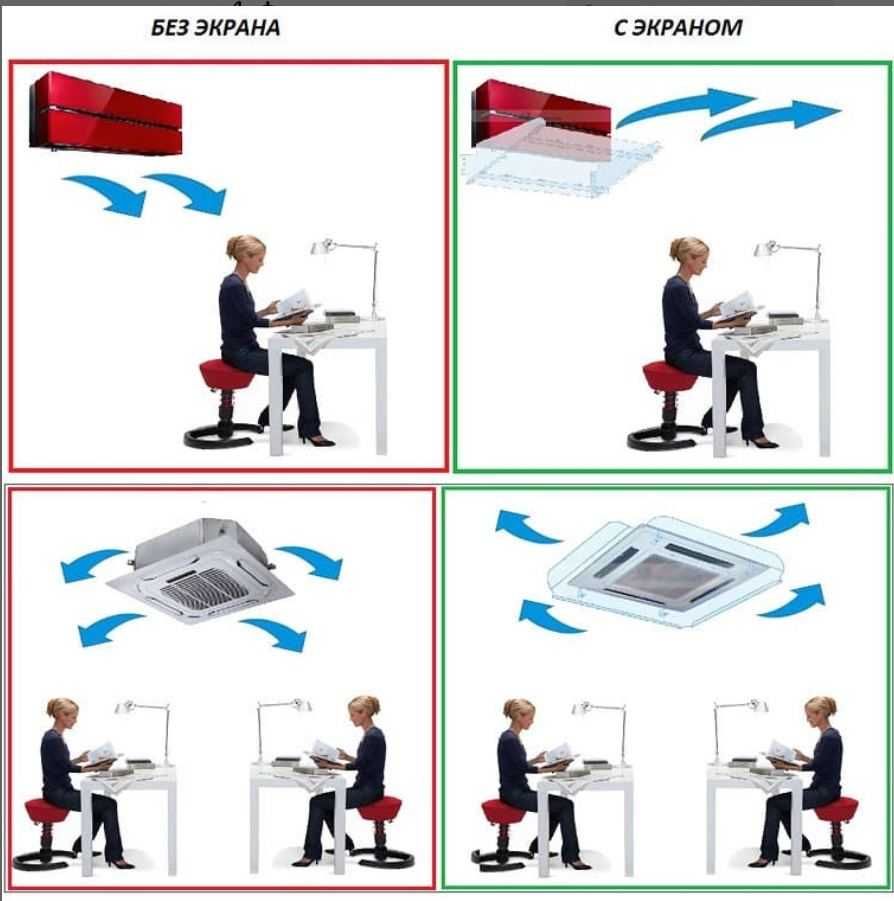 БЕЗ ЭКРАНА

С ЭКРАНОМ