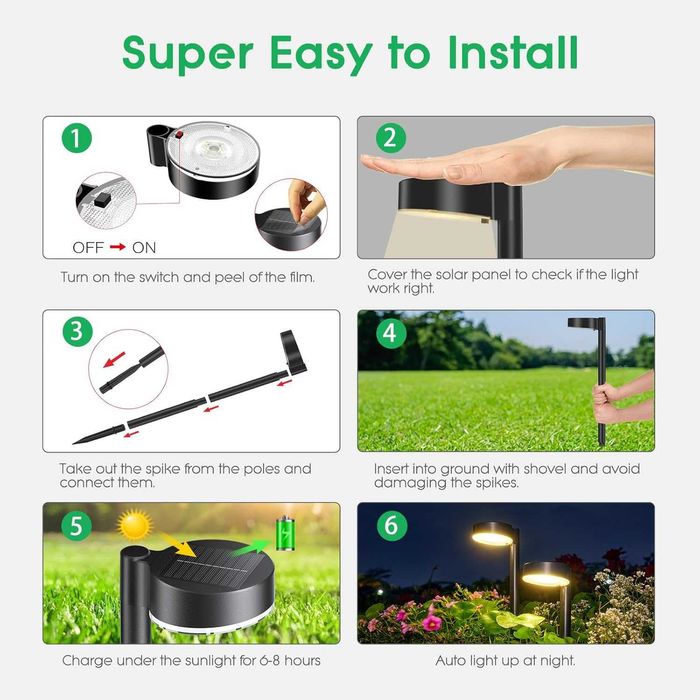 Super Easy to Install

1

OFF → ON

Turn on the switch and peel of the film.

2

Cover the solar panel to check if the light work right.

3

Take out the spike from the poles and connect them.

4

Insert into ground with shovel and avoid damaging the spikes.

5

Charge under the sunlight for 6-8 hours

6

Auto light up at night.