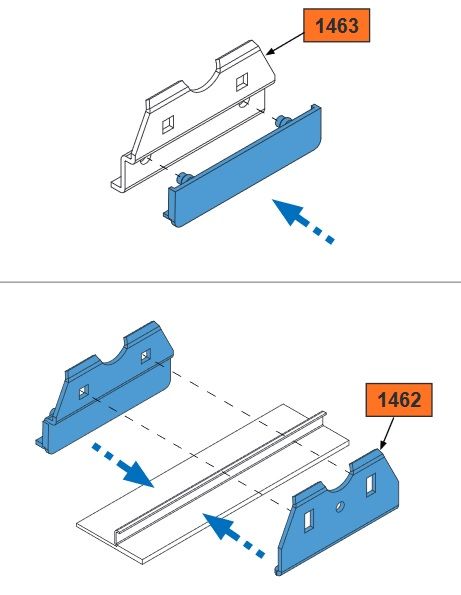 1463

1462