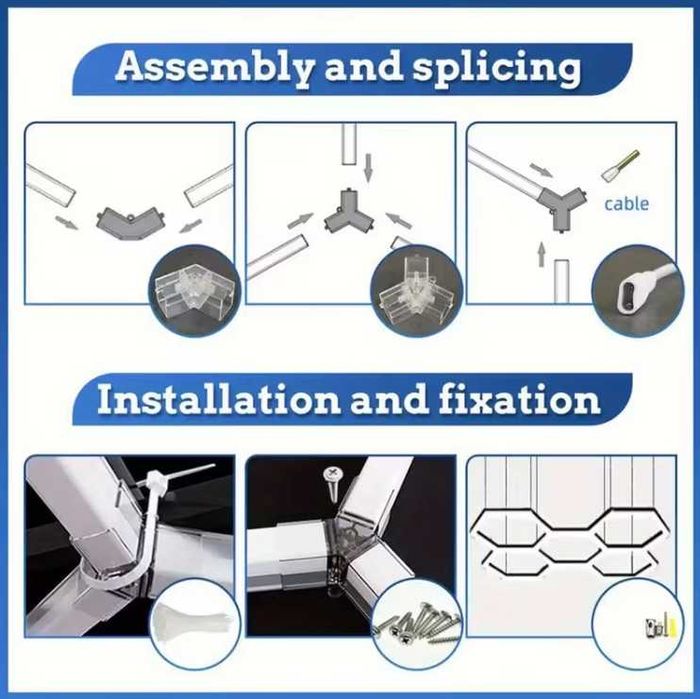 Assembly and splicing

cable

Installation and fixation