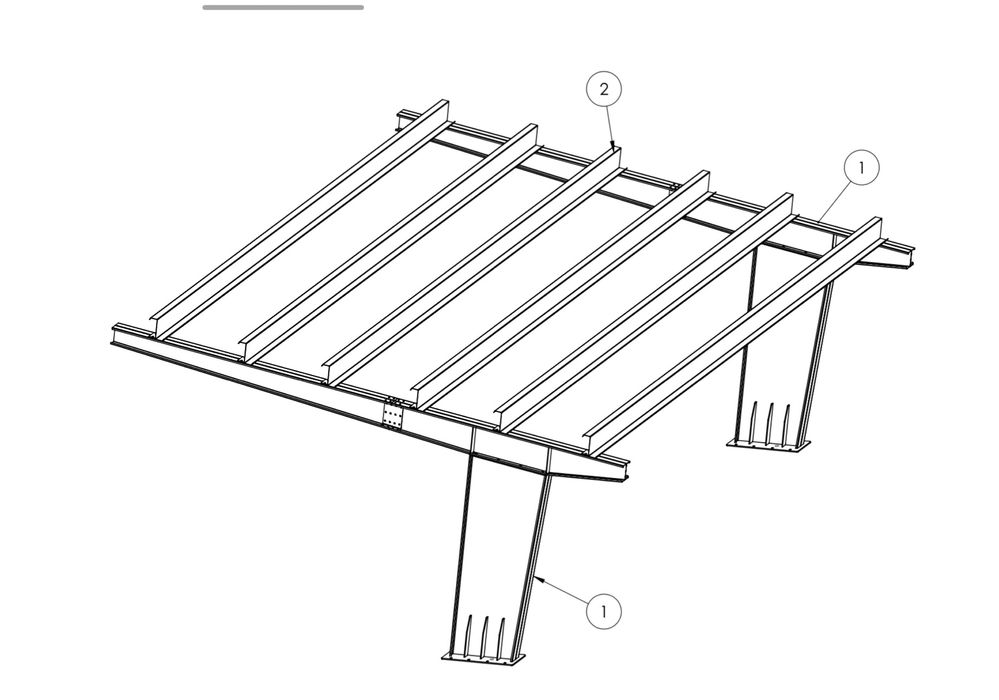 2

1

1