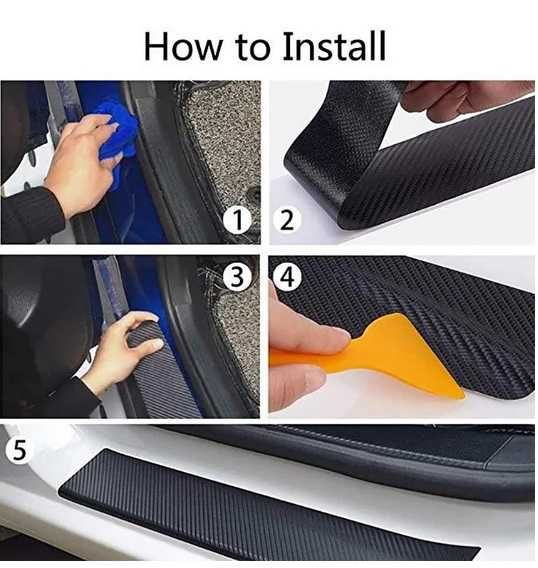 How to Install

1

2

3

4

5