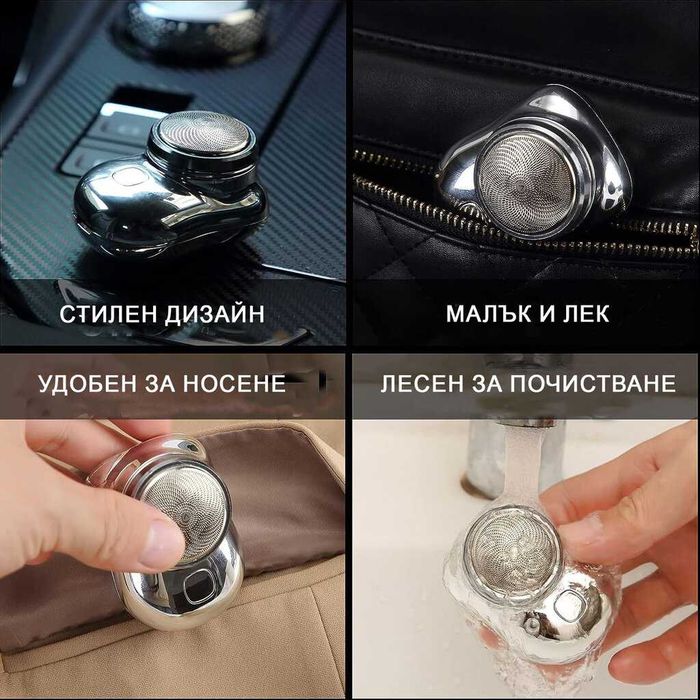 СТИЛЕН ДИЗАЙН

МАЛЪК И ЛЕК

УДОБЕН ЗА НОСЕНЕ

ЛЕСЕН ЗА ПОЧИСТВАНЕ