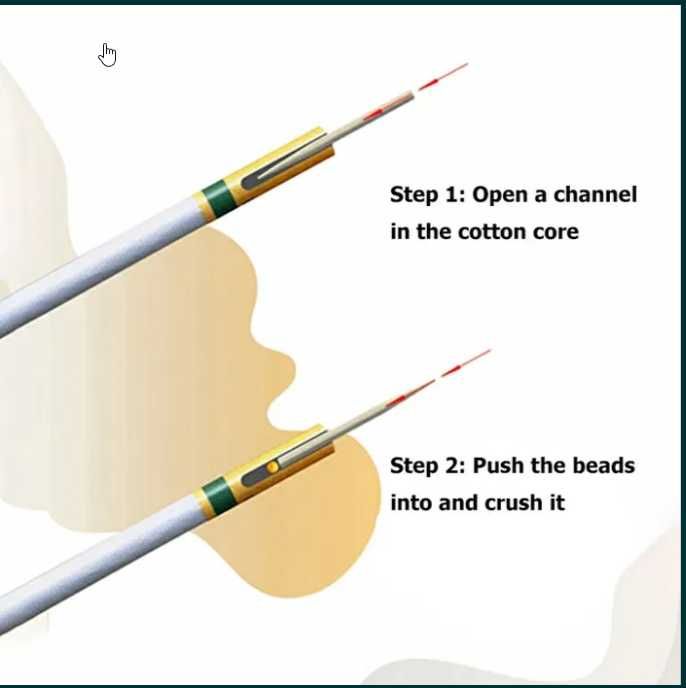 Step 1: Open a channel in the cotton core

Step 2: Push the beads into and crush it