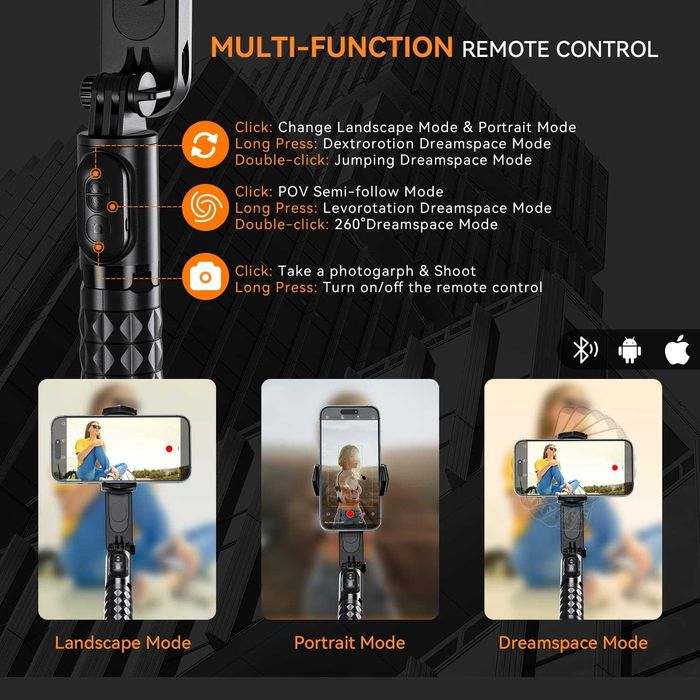 MULTI-FUNCTION REMOTE CONTROL

Click: Change Landscape Mode & Portrait Mode
Long Press: Dextrorotion Dreamspace Mode
Double-click: Jumping Dreamspace Mode

Click: POV Semi-follow Mode
Long Press: Levorotation Dreamspace Mode
Double-click: 260°Dreamspace Mode

Click: Take a photogarph & Shoot
Long Press: Turn on/off the remote control

Landscape Mode

Portrait Mode

Dreamspace Mode