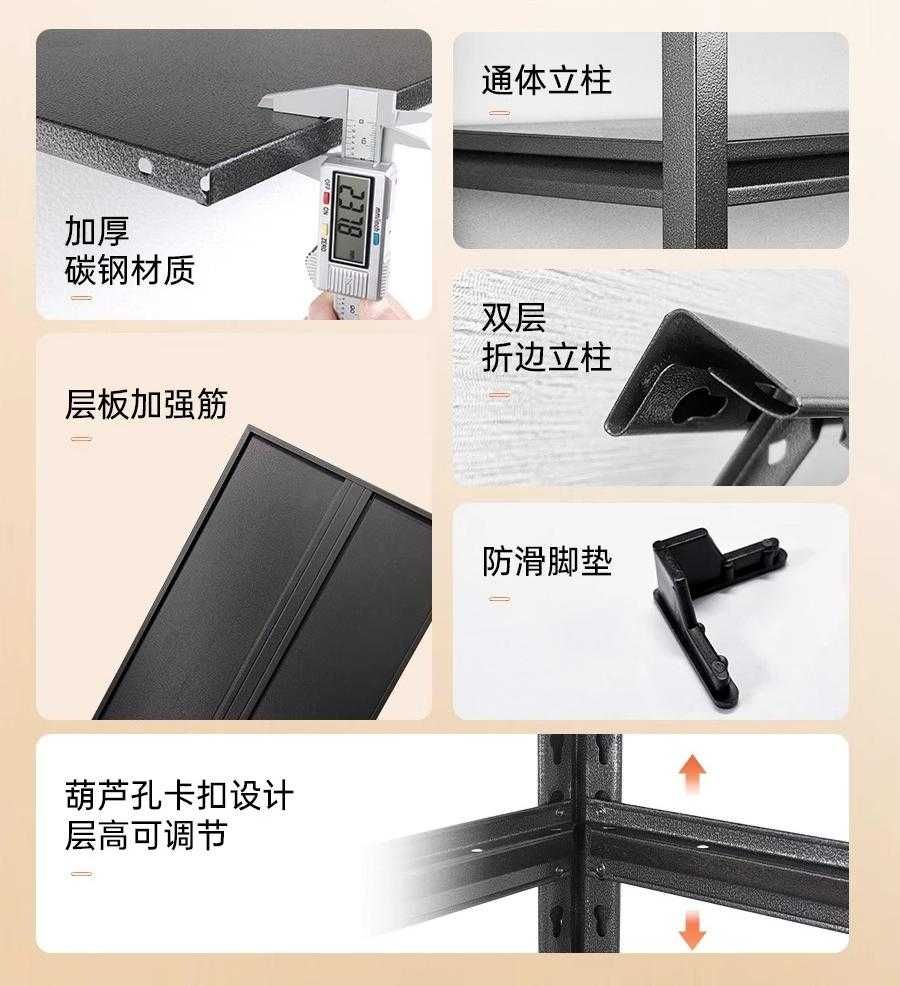 加厚
碳钢材质

23.18

通体立柱

双层
折边立柱

层板加强筋

防滑脚垫

葫芦孔卡扣设计
层高可调节