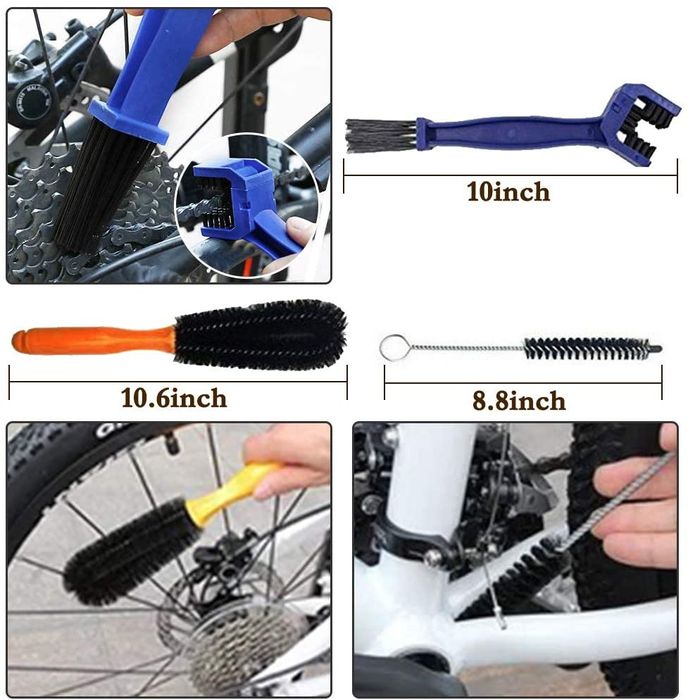 10inch

10.6inch

8.8inch