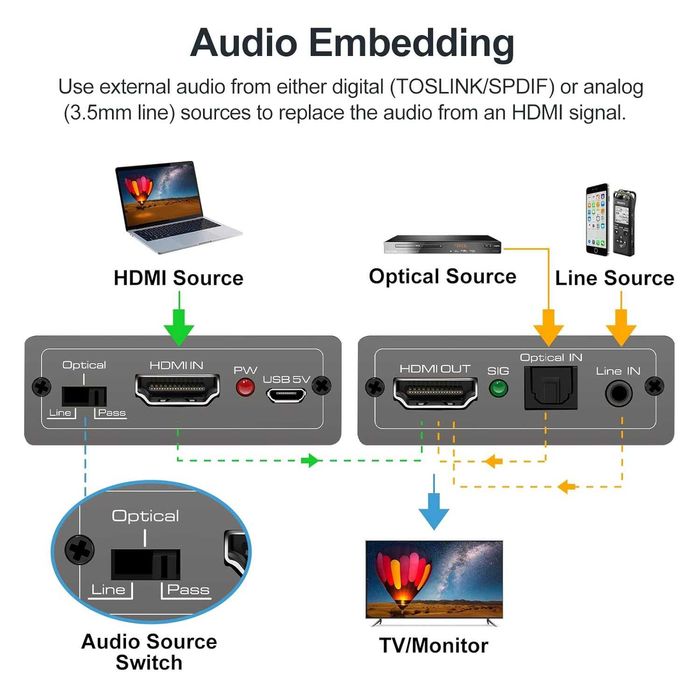 Audio Embedding

Use external audio from either digital (TOSLINK/SPDIF) or analog (3.5mm line) sources to replace the audio from an HDMI signal.

HDMI Source

Optical Source

Line Source

Optical
Line
Pass
HDMI IN
PW
USB 5V

HDMI OUT
SIG
Optical IN
Line IN

Optical
Line
Pass

Audio Source Switch

TV/Monitor