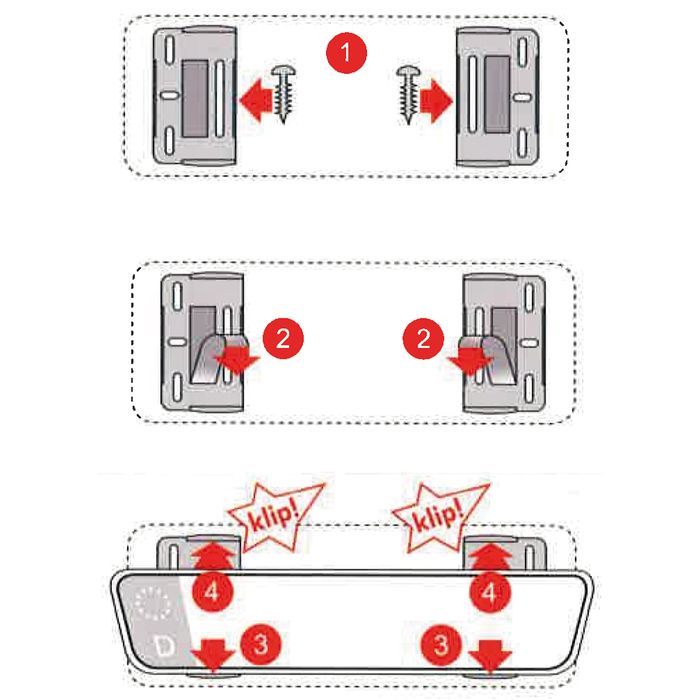 1

2
2

klip!
klip!

4
4
D
3
3