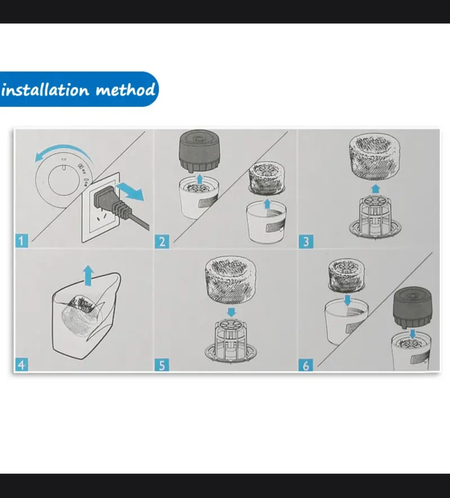 installation method

1

2

3

4

5

6