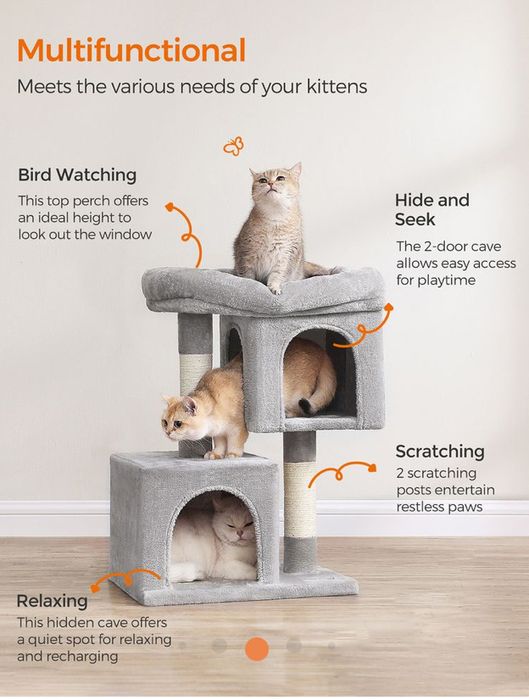 Multifunctional

Meets the various needs of your kittens

Bird Watching

This top perch offers an ideal height to look out the window

Hide and Seek

The 2-door cave allows easy access for playtime

Scratching

2 scratching posts entertain restless paws

Relaxing

This hidden cave offers a quiet spot for relaxing and recharging